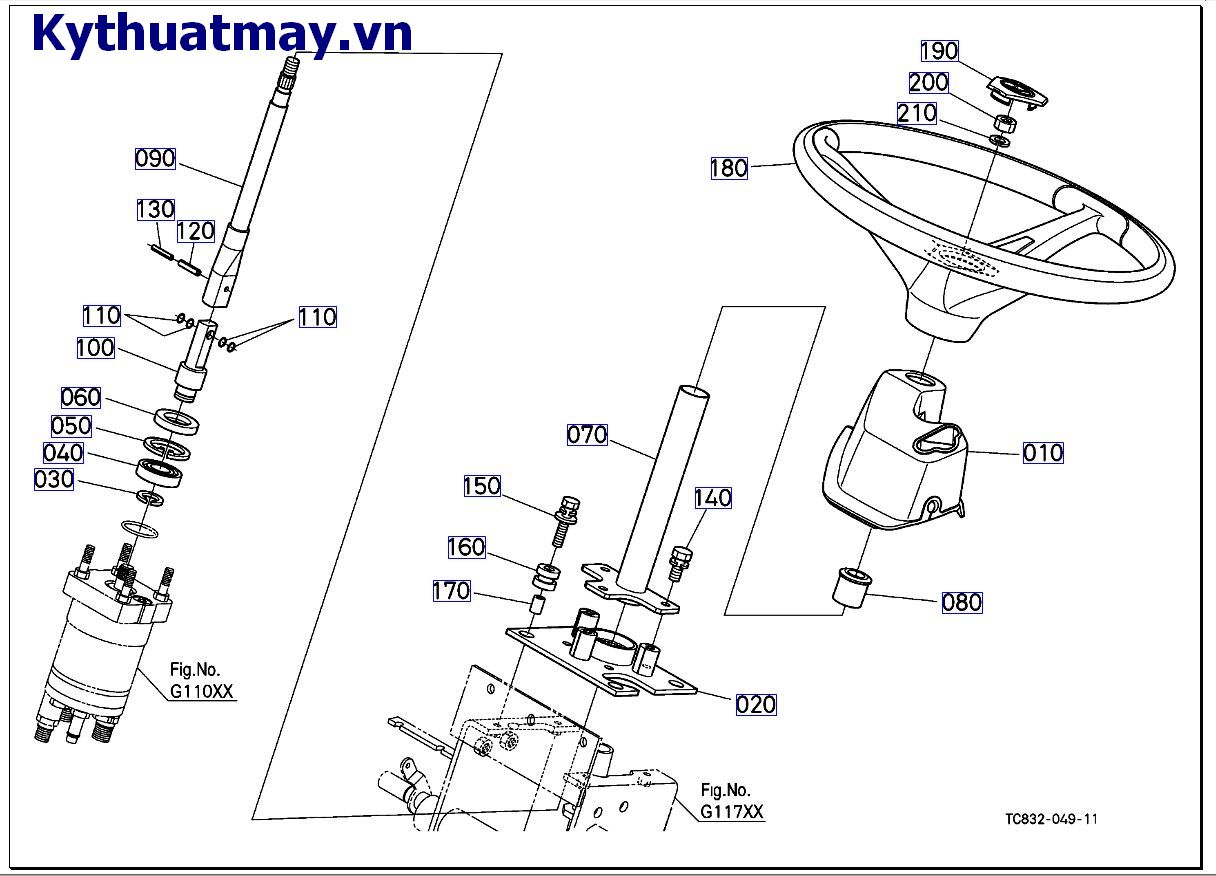 Kythuatmay.vn

190
200
210
180
090
130
120
110
110
100
060
050
040
030
070
010
150
140
160
170
080
020
Fig.No.
G110XX
Fig.No.
G117XX
TC832-049-11